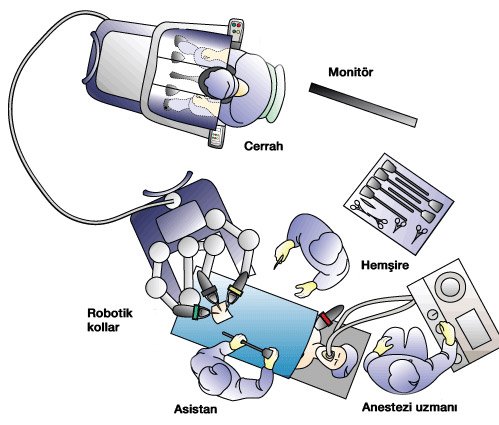 Monitör

Cerrah

Hemşire

Robotik kollar

Asistan

Anestezi uzmanı